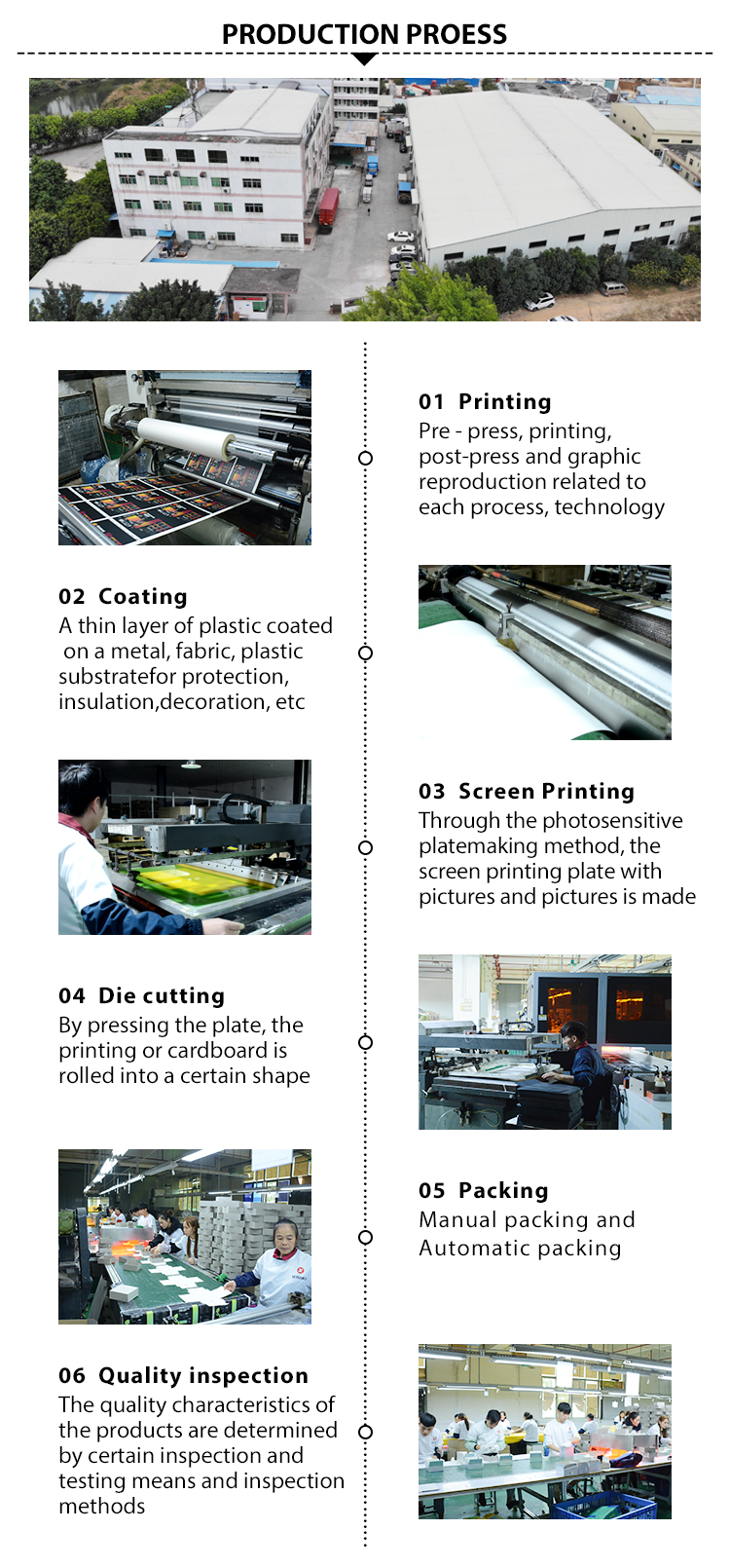 PRODUCTION PROESS

01 Printing
Pre - press, printing, post-press and graphic reproduction related to each process, technology

02 Coating
A thin layer of plastic coated on a metal, fabric, plastic substratefor protection, insulation,decoration, etc

03 Screen Printing
Through the photosensitive platemaking method, the screen printing plate with pictures and pictures is made

04 Die cutting
By pressing the plate, the printing or cardboard is rolled into a certain shape

05 Packing
Manual packing and Automatic packing

06 Quality inspection
The quality characteristics of the products are determined by certain inspection and testing means and inspection methods